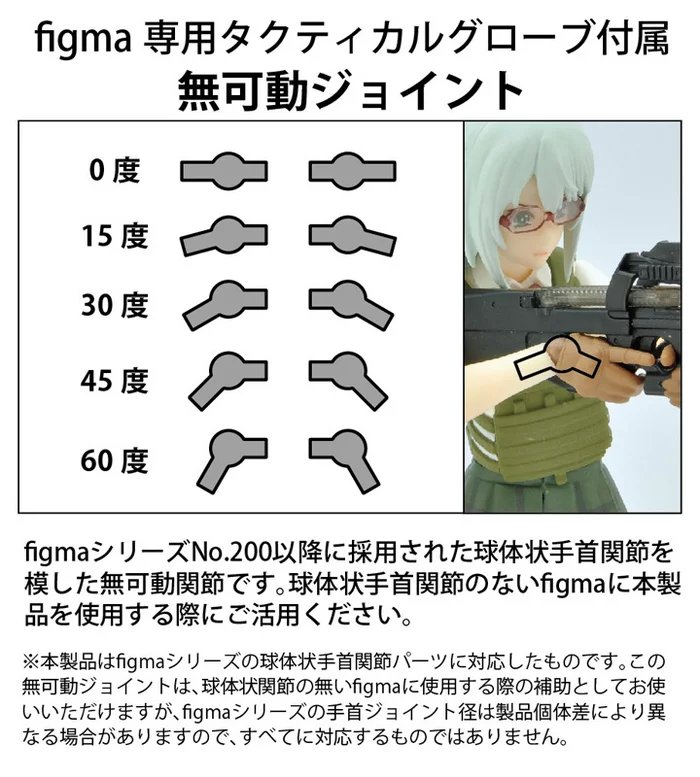 figma 専用タクティカルグローブ付属
無可動ジョイント

0 度
15 度
30 度
45 度
60 度

figmaシリーズNo.200以降に採用された球体状手首関節を模した無可動関節です。球体状手首関節のないfigmaに本製品を使用する際にご活用ください。

※本製品はfigmaシリーズの球体状手首関節パーツに対応したものです。この無可動ジョイントは、球体状関節の無いfigmaに使用する際の補助としてお使いいただけますが、figmaシリーズの手首ジョイント径は製品個体差により異なる場合がありますので、すべてに対応するものではありません。