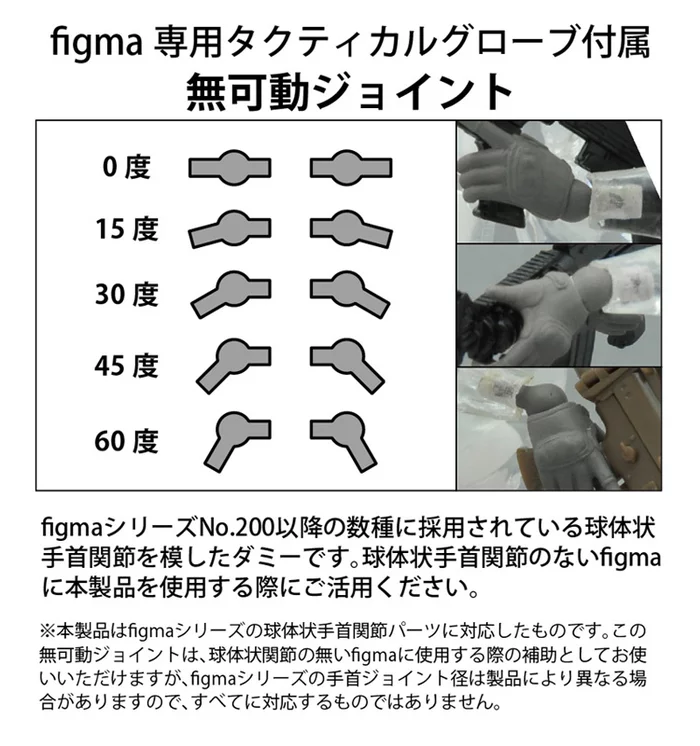 figma 専用タクティカルグローブ付属
無可動ジョイント

0 度
15 度
30 度
45 度
60 度

figmaシリーズNo.200以降の数種に採用されている球体状手首関節を模したダミーです。球体状手首関節のないfigmaに本製品を使用する際にご活用ください。

※本製品はfigmaシリーズの球体状手首関節パーツに対応したものです。この無可動ジョイントは、球体状関節の無いfigmaに使用する際の補助としてお使いいただけますが、figmaシリーズの手首ジョイント径は製品により異なる場合がありますので、すべてに対応するものではありません。