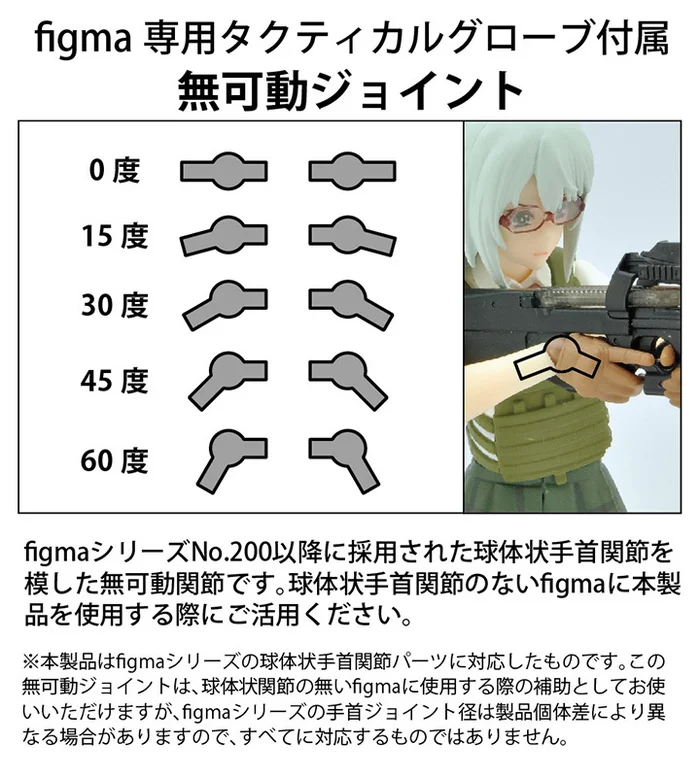 figma 専用タクティカルグローブ付属
無可動ジョイント

0 度

15 度

30 度

45 度

60 度

figmaシリーズNo.200以降に採用された球体状手首関節を模した無可動関節です。球体状手首関節のないfigmaに本製品を使用する際にご活用ください。

※本製品はfigmaシリーズの球体状手首関節パーツに対応したものです。この無可動ジョイントは、球体状関節の無いfigmaに使用する際の補助としてお使いいただけますが、figmaシリーズの手首ジョイント径は製品個体差により異なる場合がありますので、すべてに対応するものではありません。